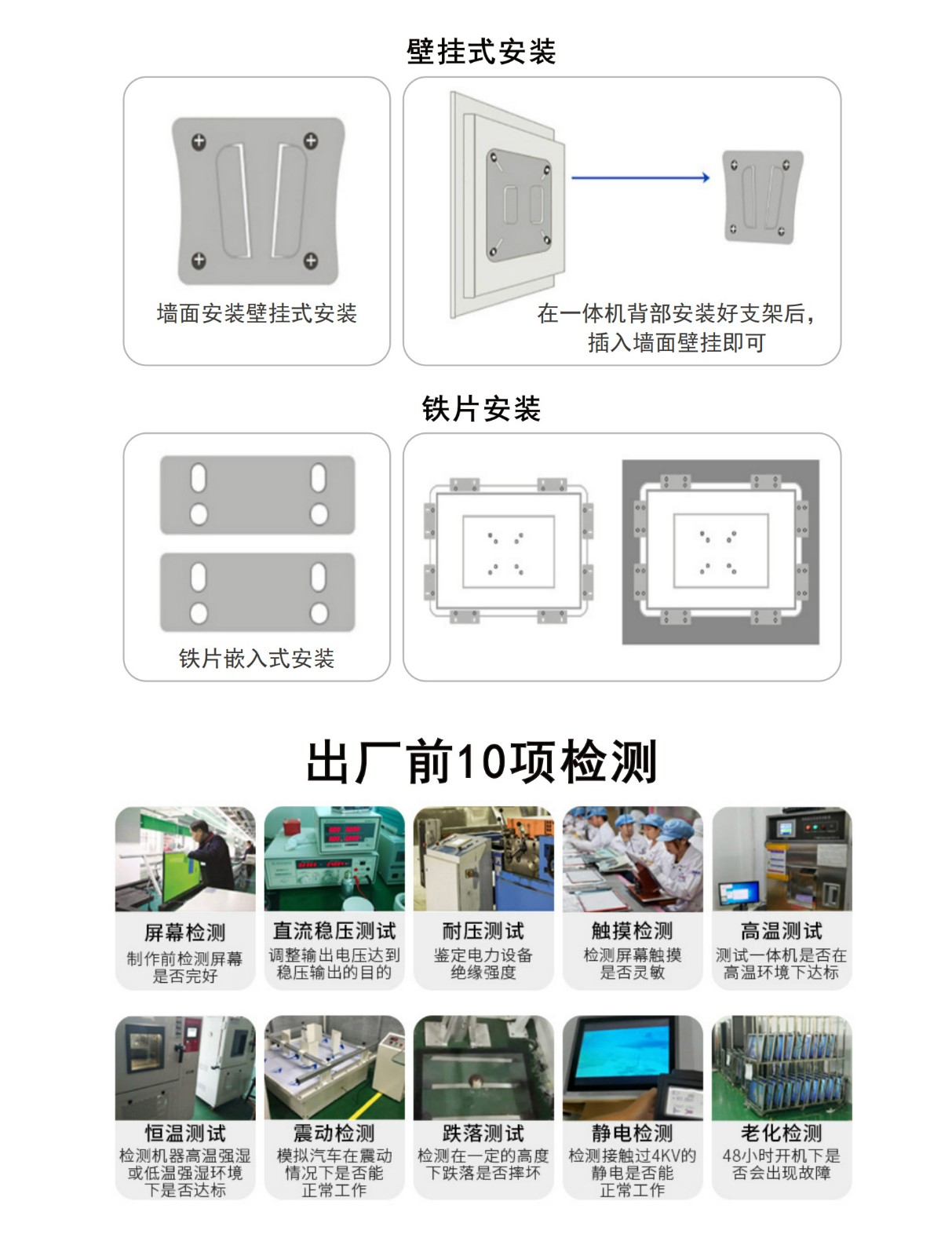 壁挂式安装

墙面安装壁挂式安装

在一体机背部安装好支架后，插入墙面壁挂即可

铁片安装

铁片嵌入式安装

出厂前10项检测

屏幕检测
制作前检测屏幕是否完好

直流稳压测试
调整输出电压达到稳压输出的目的

耐压测试
鉴定电力设备绝缘强度

触摸检测
检测屏幕触摸是否灵敏

高温测试
测试一体机是否在高温环境下达标

恒温测试
检测机器高温强湿或低温强湿环境下是否达标

震动检测
模拟汽车在震动情况下是否能正常工作

跌落测试
检测在一定的高度下跌落是否摔坏

静电检测
检测接触过4KV的静电是否能正常工作

老化检测
48小时开机下是否会出现故障